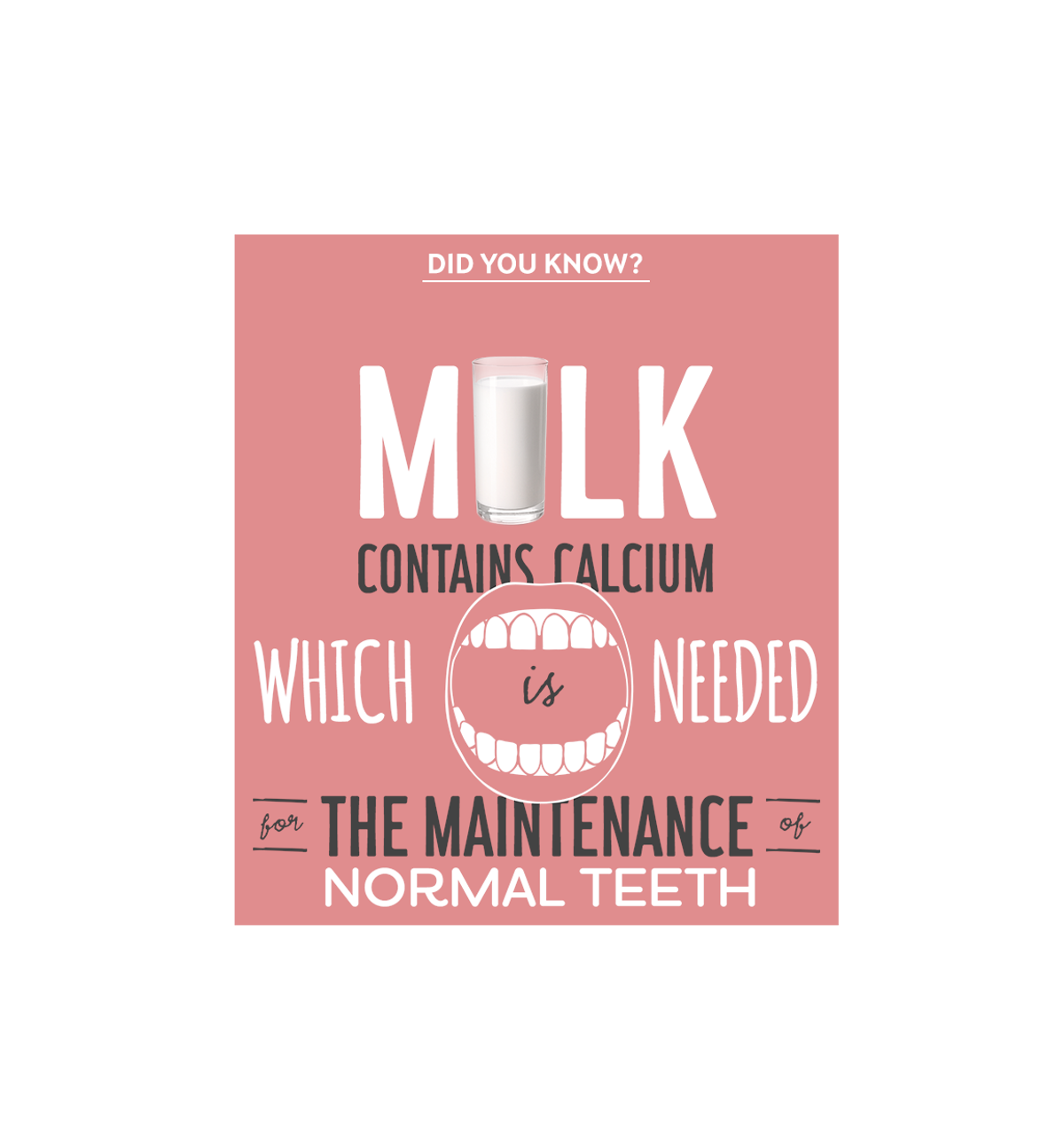 DID YOU KNOW?

MILK

CONTAINS CALCIUM

WHICH is NEEDED

for THE MAINTENANCE of

NORMAL TEETH